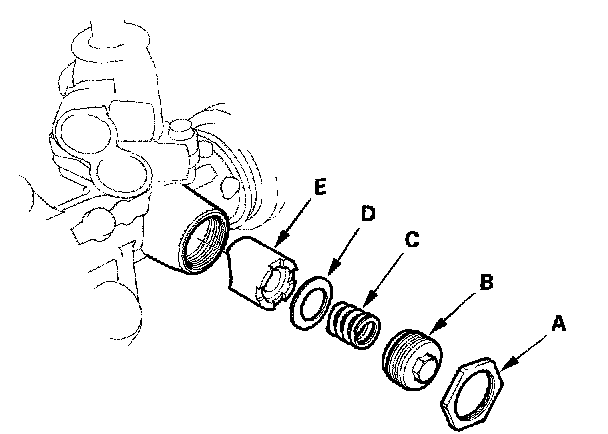 E
D
C
B
A