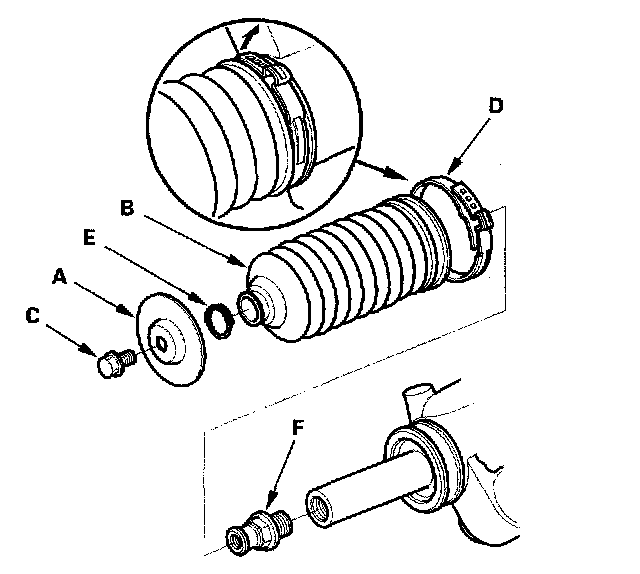 D
B
E
A
C
F