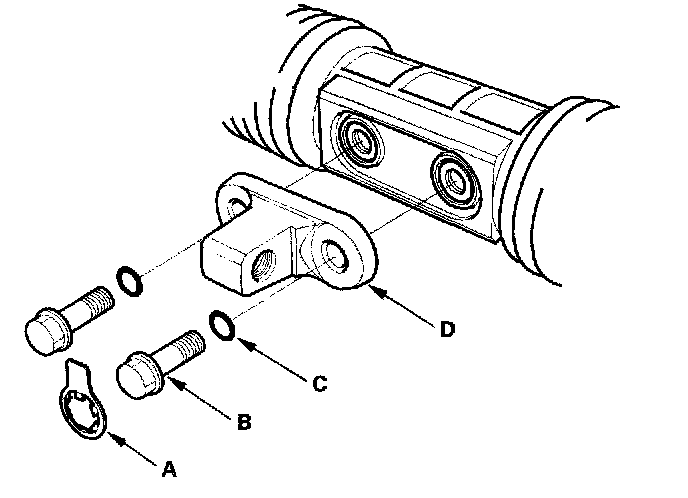 D
C
B
A