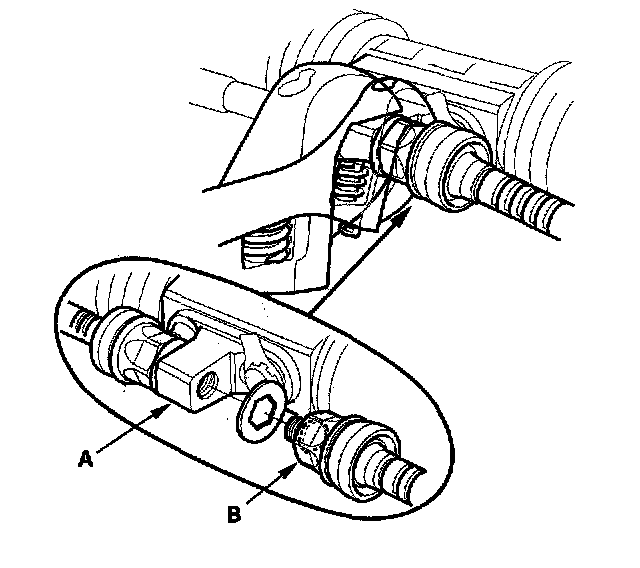 A

B