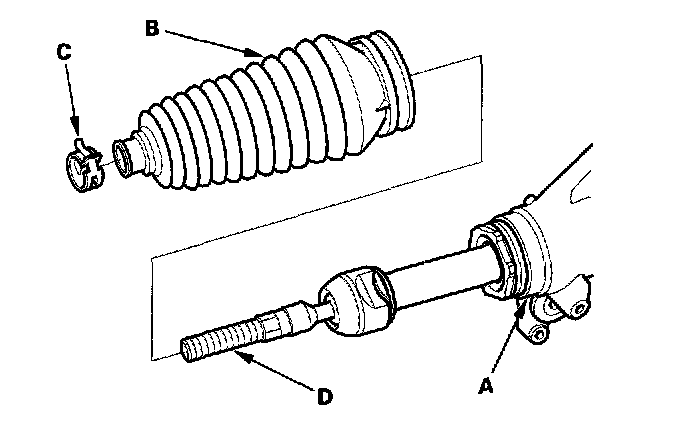 B
C
D
A