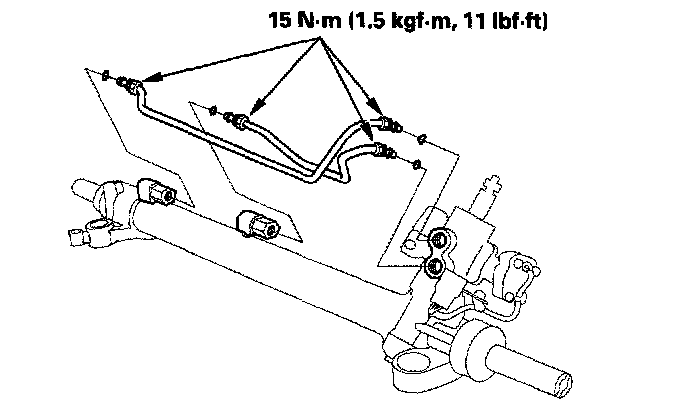 15 N·m (1.5 kgf·m, 11 lbf·ft)