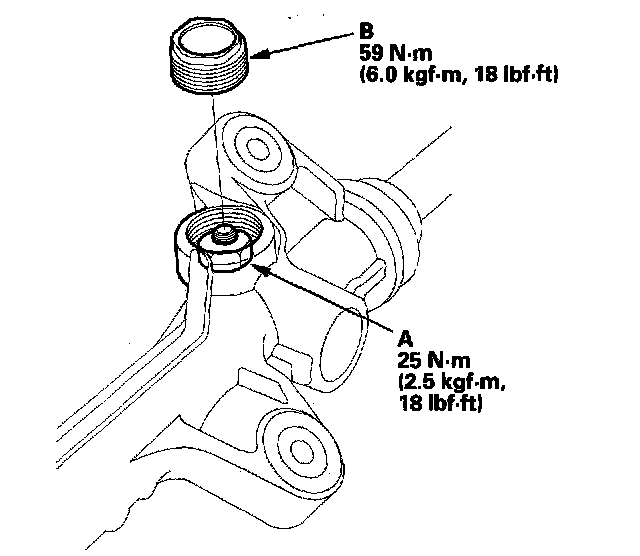 B
59 N·m
(6.0 kgf·m, 18 lbf·ft)

A
25 N·m
(2.5 kgf·m,
18 lbf·ft)