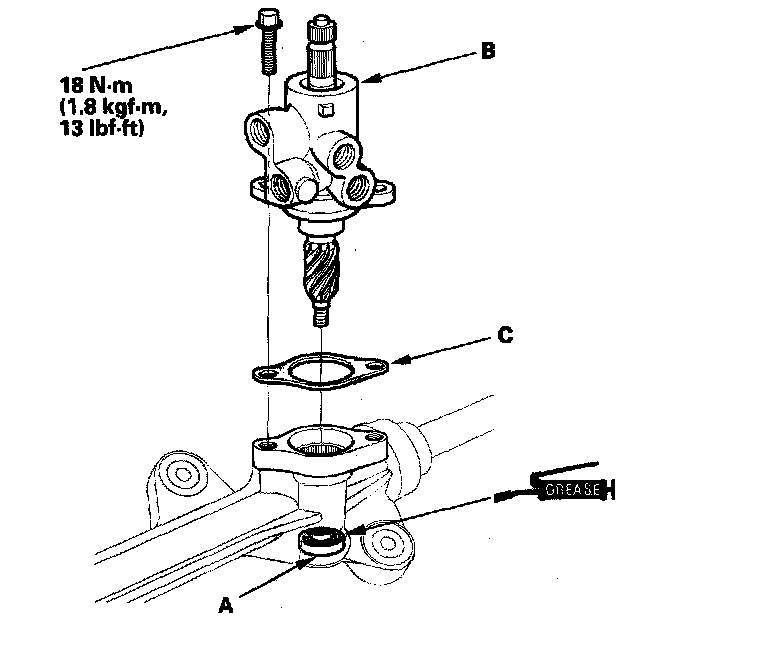 18 N·m
(1.8 kgf·m,
13 lbf·ft)

B

C

GREASE

A