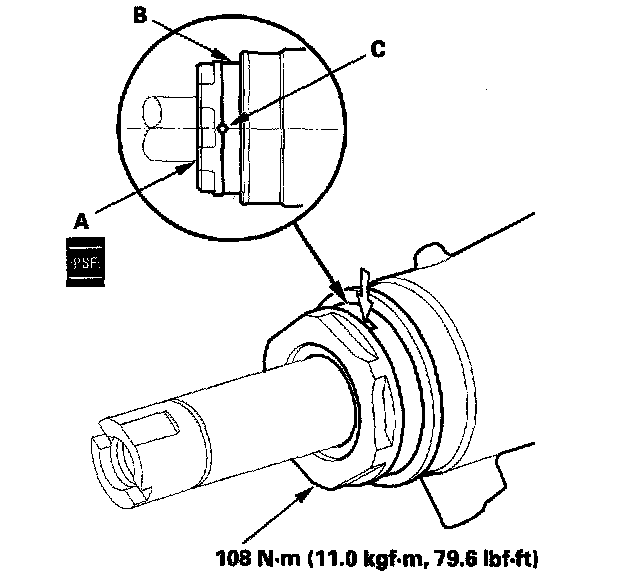 B

C

A

PSF

108 N·m (11.0 kgf·m, 79.6 lbf·ft)