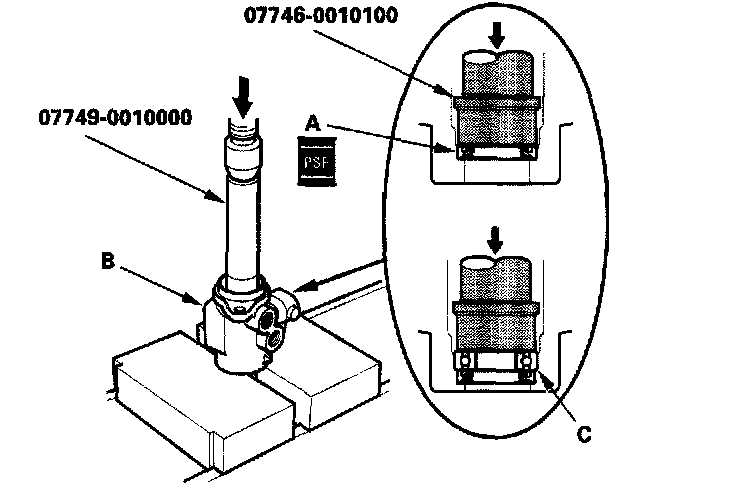 07746-0010100

07749-0010000

A

PSF

B

C