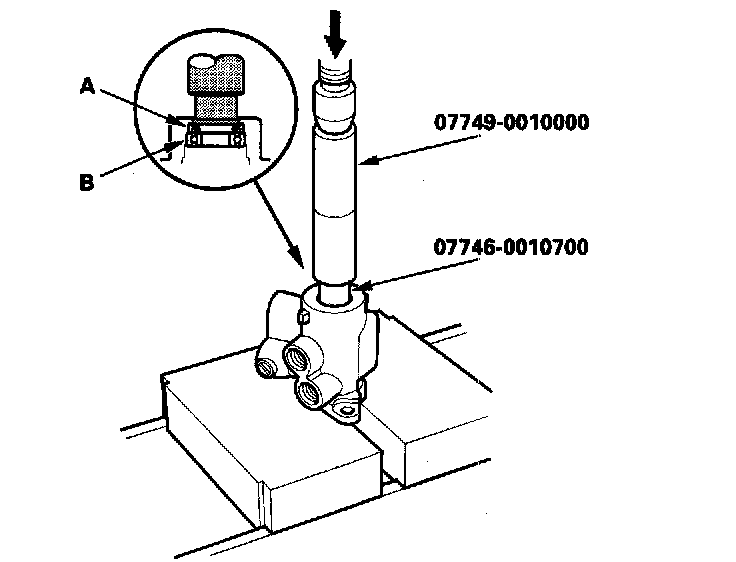 A
B
07749-0010000
07746-0010700