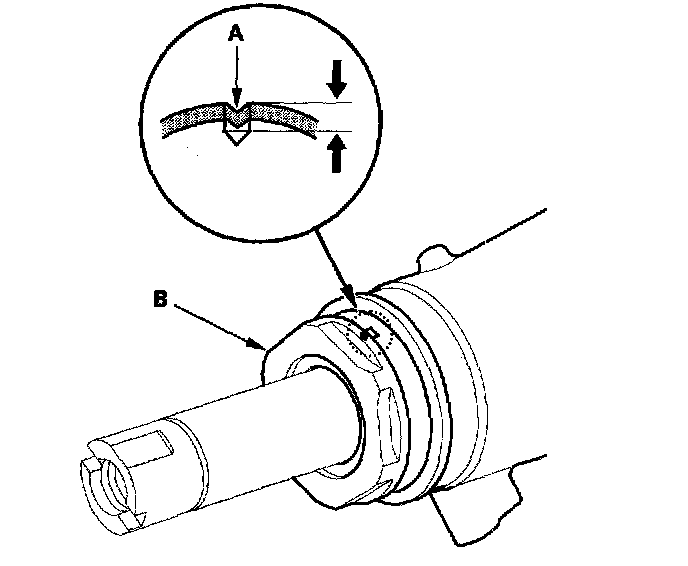 A

B