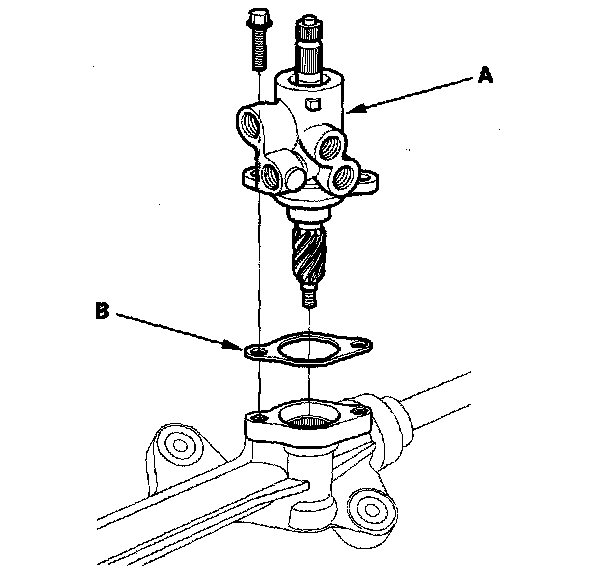 A

B