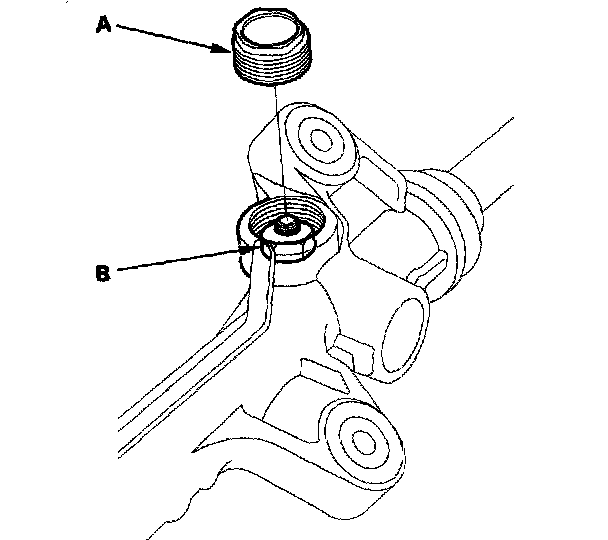 A

B