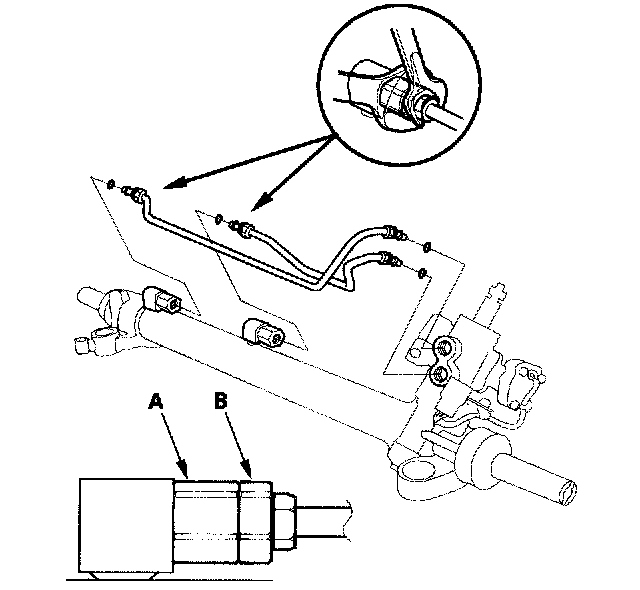 A
B