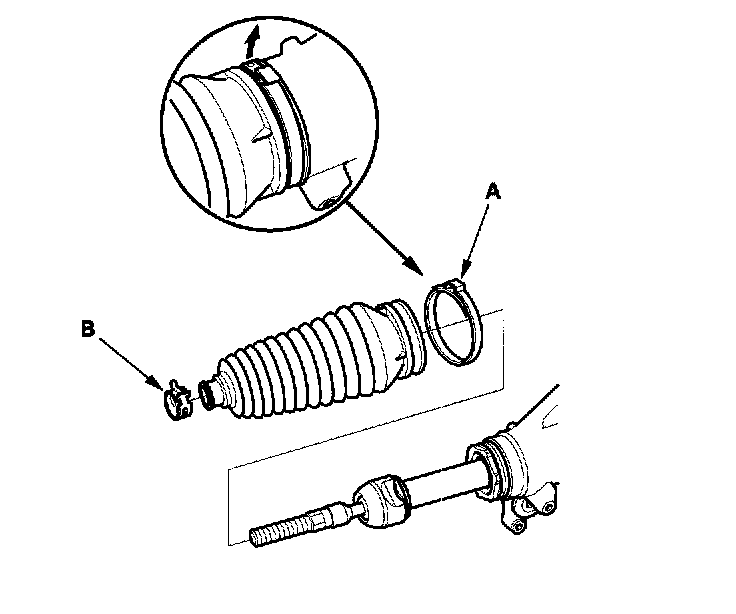 A

B