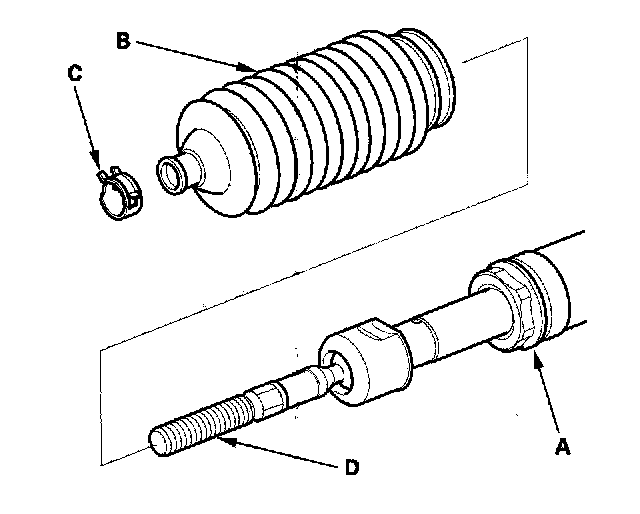 B
C
A
D