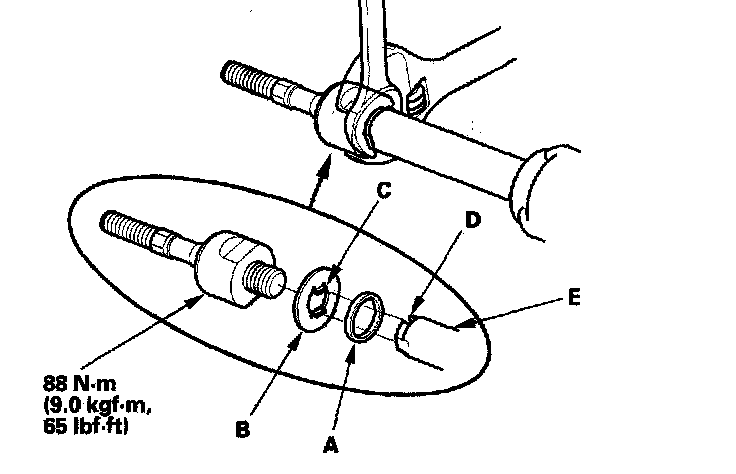 C
D
E
88 N·m
(9.0 kgf·m,
65 lbf·ft)
B
A