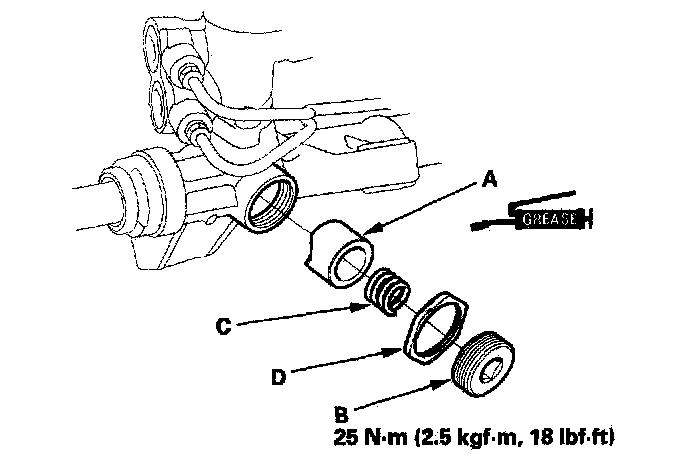 A

GREASE

C

D

B
25 N·m (2.5 kgf·m, 18 lbf·ft)