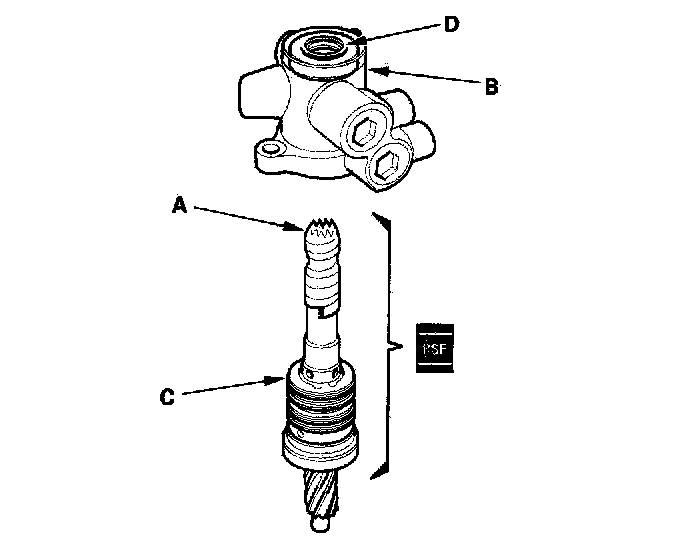 D

B

A

PSF

C