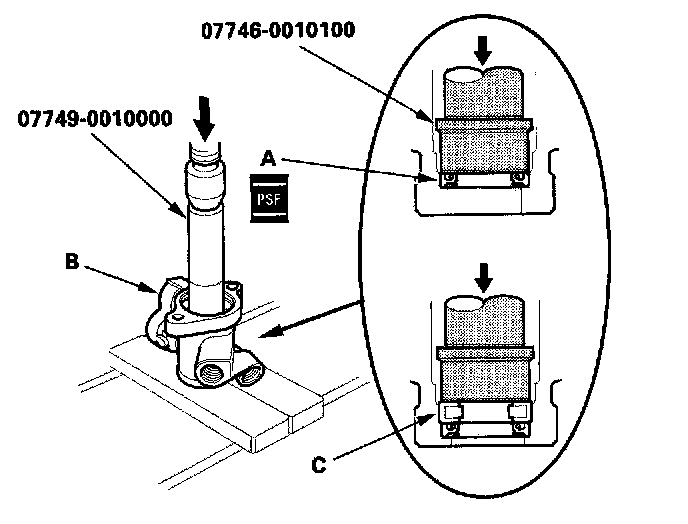 07746-0010100

07749-0010000

A

PSF

B

C