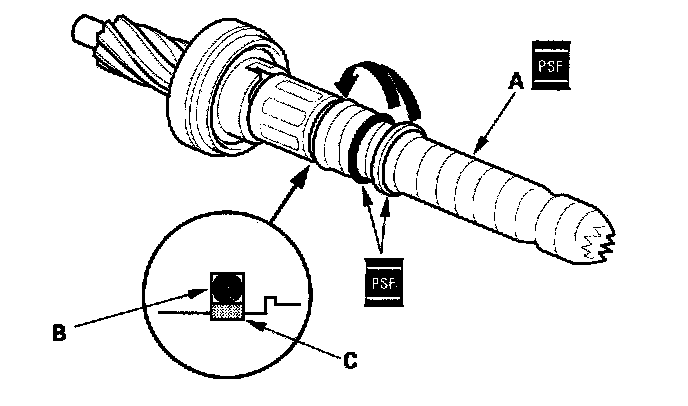 A
PSF
PSF
B
C