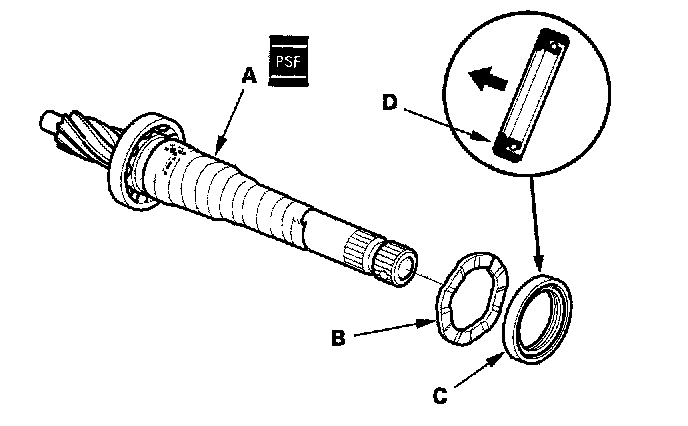 PSF
A
D
B
C