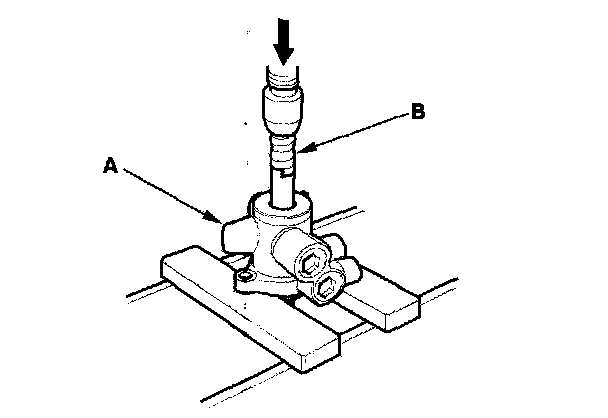 B

A