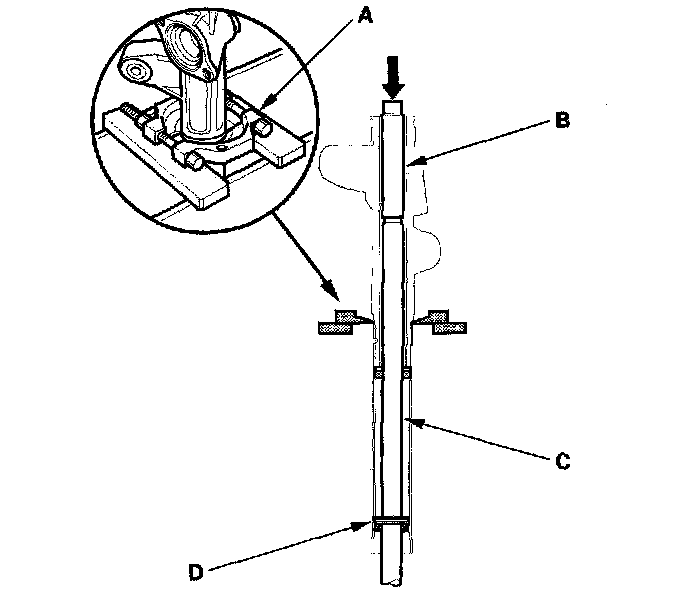 A
B
C
D