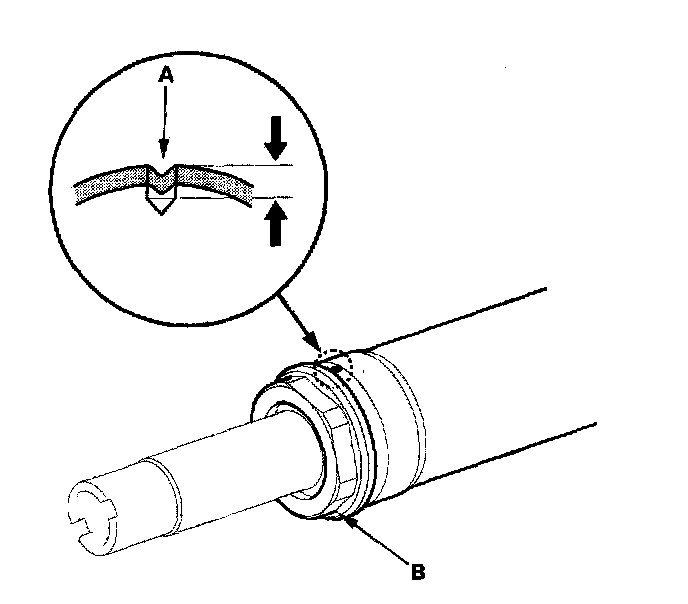 A

B