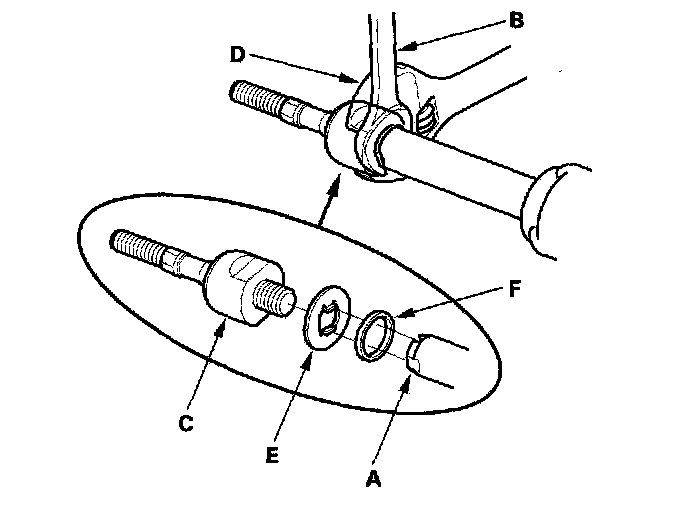 B
D
F
C
E
A