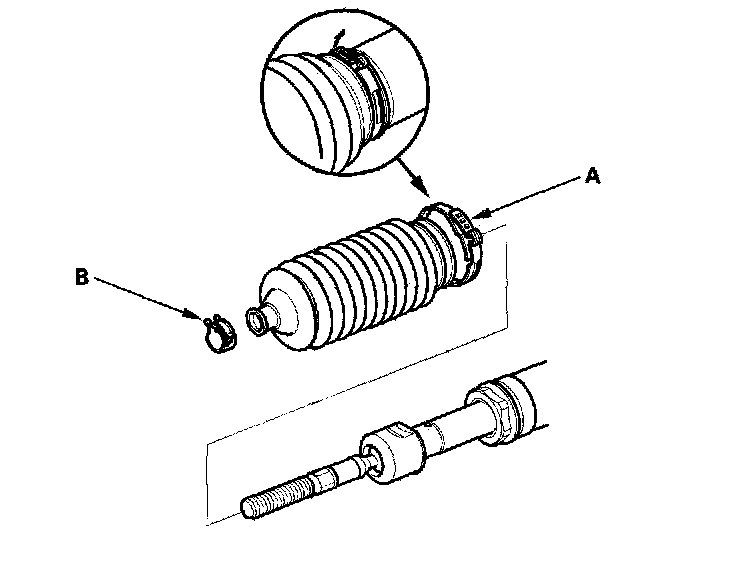 A

B