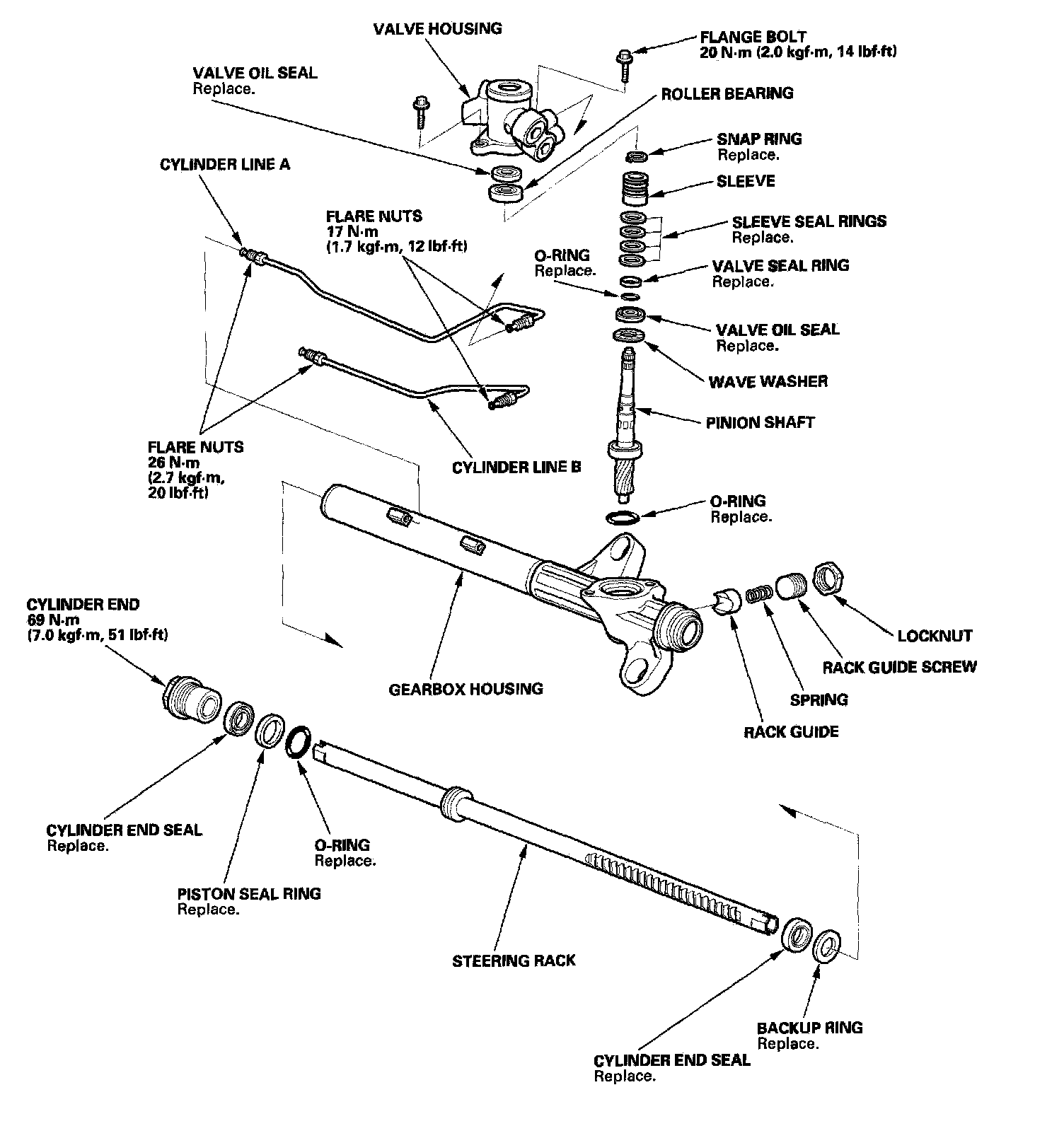 VALVE HOUSING

FLANGE BOLT
20 N·m (2.0 kgf·m, 14 lbf·ft)

VALVE OIL SEAL
Replace.

ROLLER BEARING

SNAP RING
Replace.

CYLINDER LINE A

SLEEVE

FLARE NUTS
17 N·m
(1.7 kgf·m, 12 lbf·ft)

SLEEVE SEAL RINGS
Replace.

O-RING
Replace.

VALVE SEAL RING
Replace.

VALVE OIL SEAL
Replace.

WAVE WASHER

PINION SHAFT

FLARE NUTS
26 N·m
(2.7 kgf·m,
20 lbf·ft)

CYLINDER LINE B

O-RING
Replace.

CYLINDER END
69 N·m
(7.0 kgf·m, 51 lbf·ft)

LOCKNUT

RACK GUIDE SCREW

GEARBOX HOUSING

SPRING

RACK GUIDE

CYLINDER END SEAL
Replace.

O-RING
Replace.

PISTON SEAL RING
Replace.

STEERING RACK

BACKUP RING
Replace.

CYLINDER END SEAL
Replace.