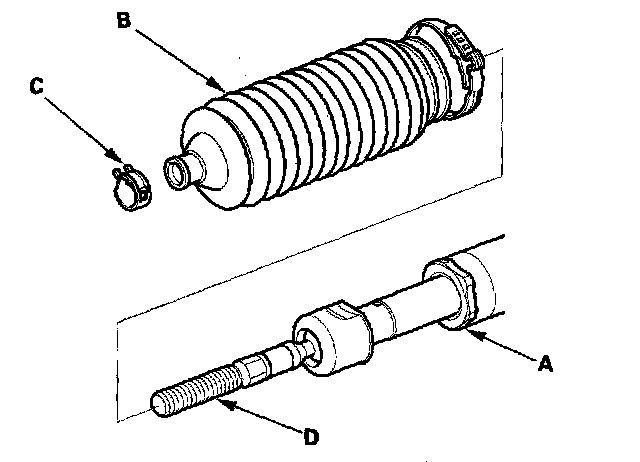 B
C
A
D