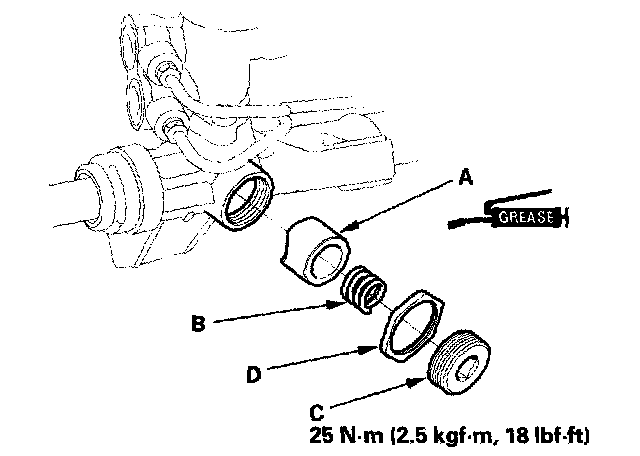 A

GREASE

B

D

C
25 N·m (2.5 kgf·m, 18 lbf·ft)