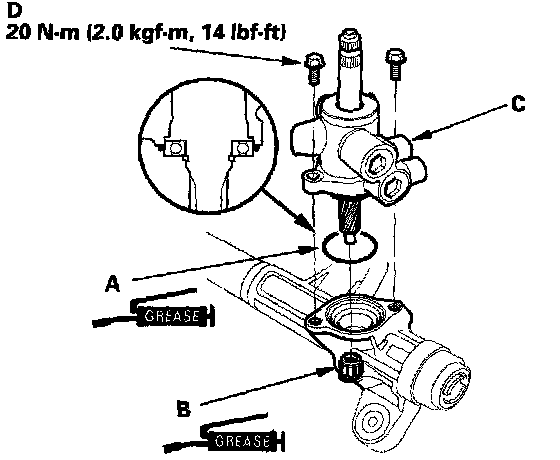 D
20 N·m (2.0 kgf·m, 14 lbf·ft)

C

A

GREASE

B

GREASE