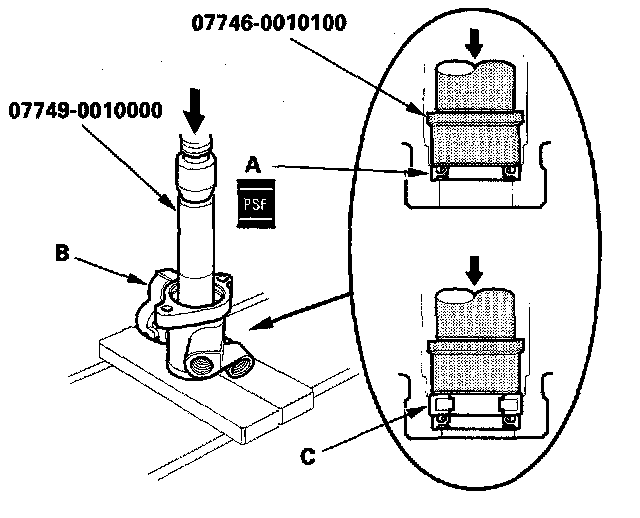 07746-0010100

07749-0010000

A

PSF

B

C