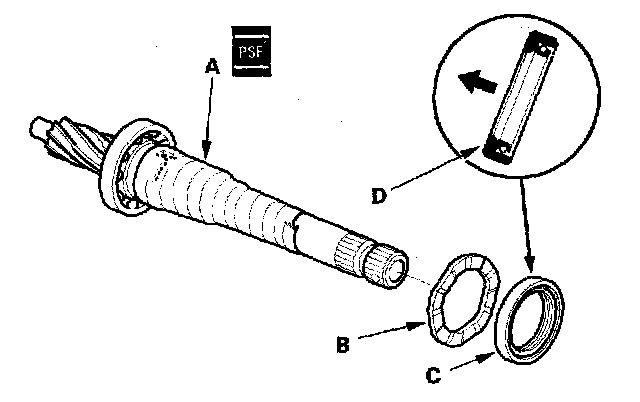 PSF
A
D
B
C