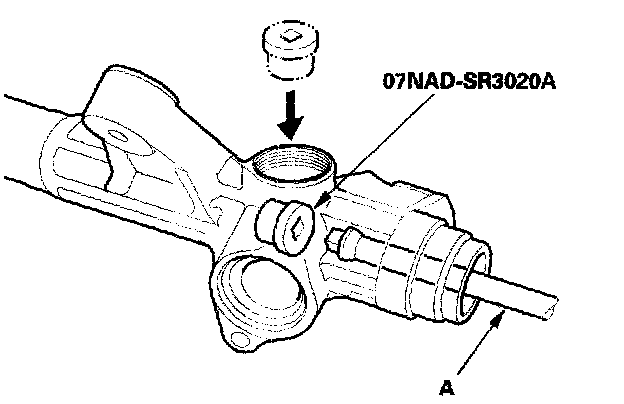 07NAD-SR3020A

A