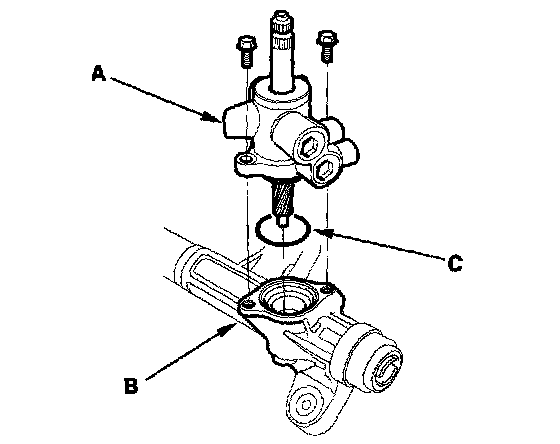 A

C

B