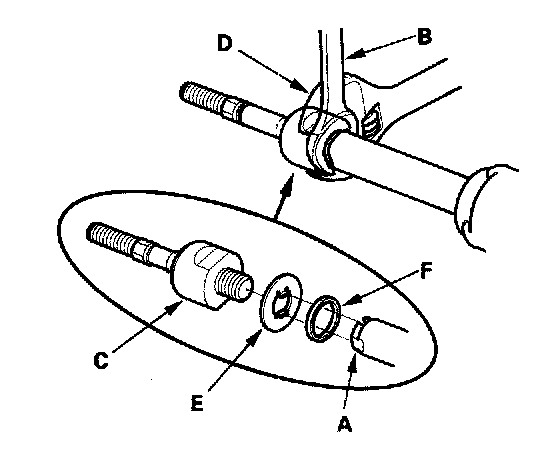 D
B
F
C
E
A