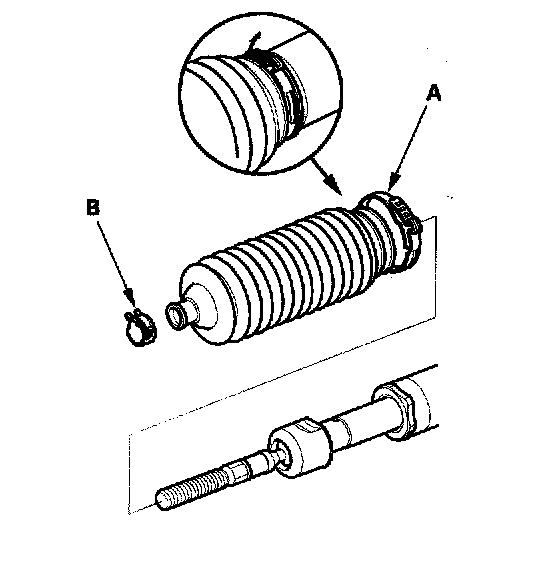 A

B