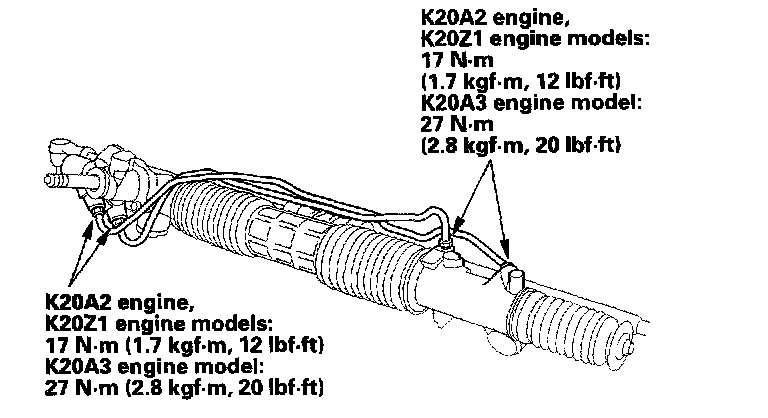 K20A2 engine,
K20Z1 engine models:
17 N·m
(1.7 kgf·m, 12 lbf·ft)
K20A3 engine model:
27 N·m
(2.8 kgf·m, 20 lbf·ft)

K20A2 engine,
K20Z1 engine models:
17 N·m (1.7 kgf·m, 12 lbf·ft)
K20A3 engine model:
27 N·m (2.8 kgf·m, 20 lbf·ft)