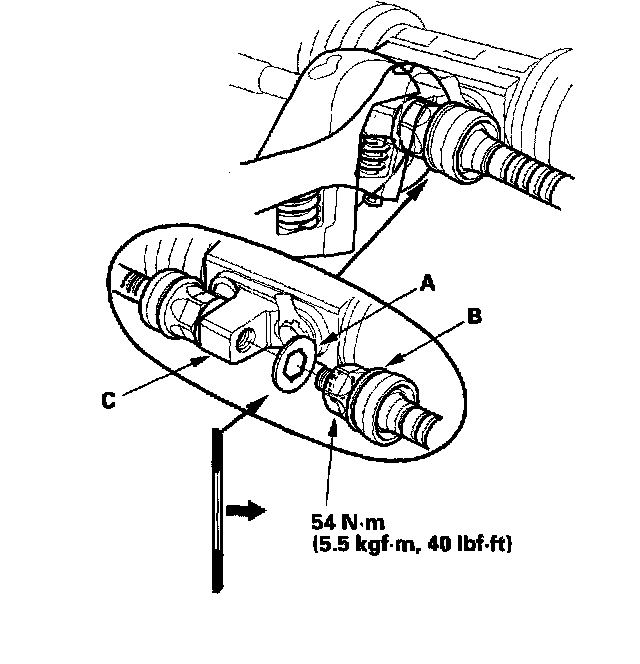 A

B

C

54 N·m
(5.5 kgf·m, 40 lbf·ft)