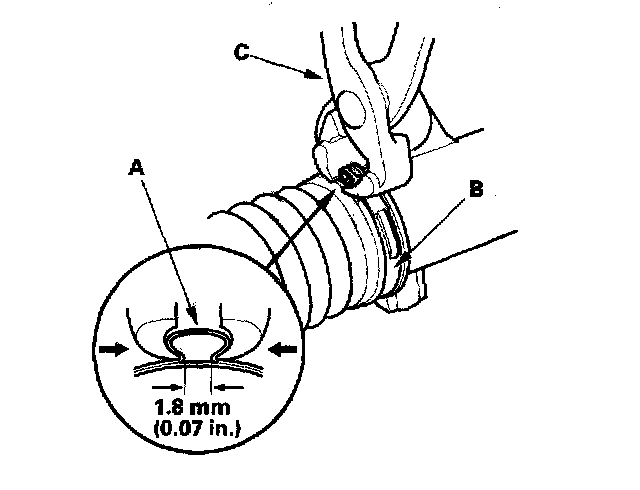 C

A

B

1.8 mm
(0.07 in.)