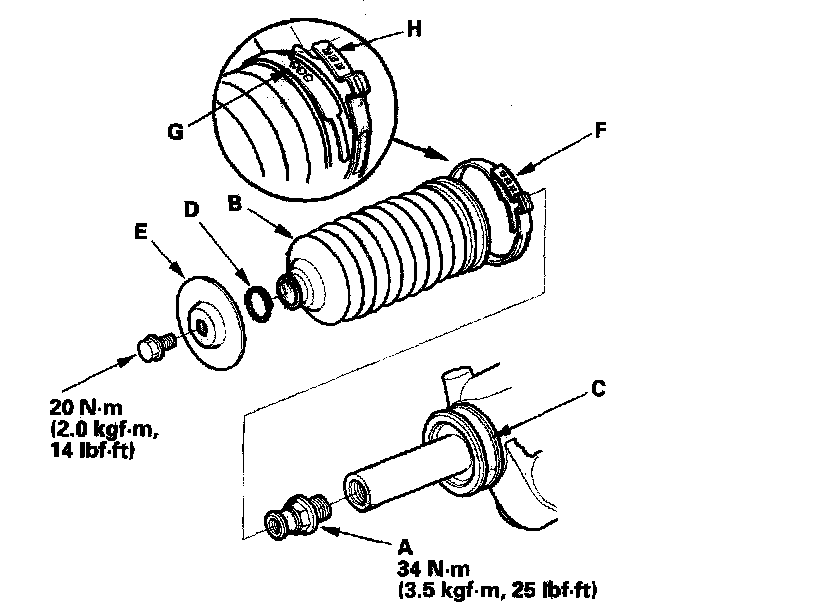 H

G

F

D

B

E

20 N·m
(2.0 kgf·m,
14 lbf·ft)

C

A
34 N·m
(3.5 kgf·m, 25 lbf·ft)