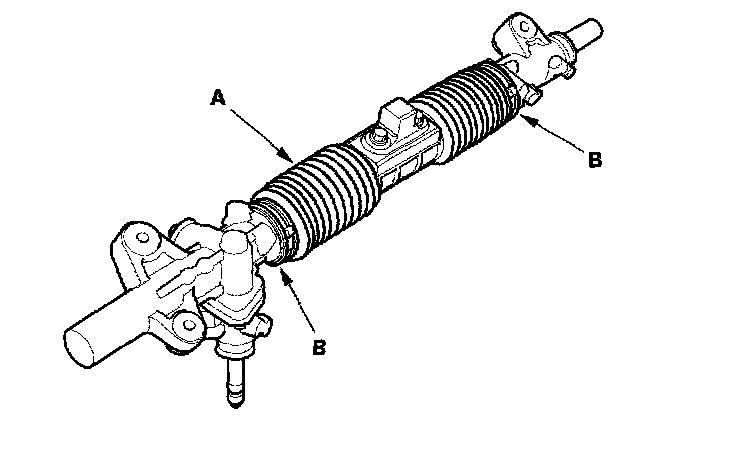 A
B
B