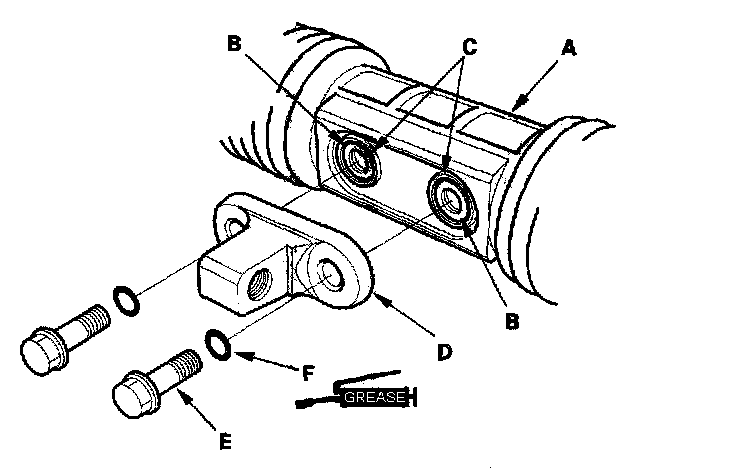 B
C
A
B
D
F
GREASE
E