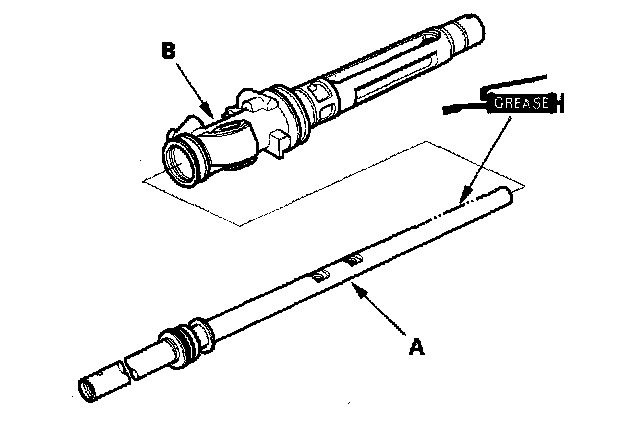 B

GREASE

A