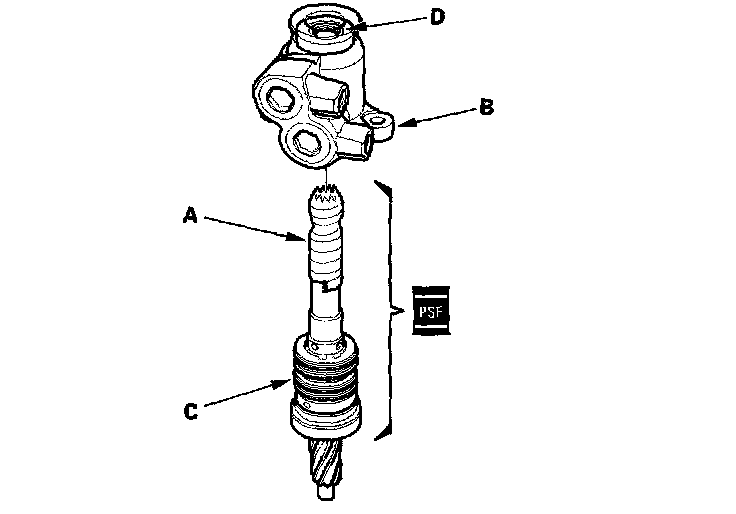 D
B
A
PSF
C