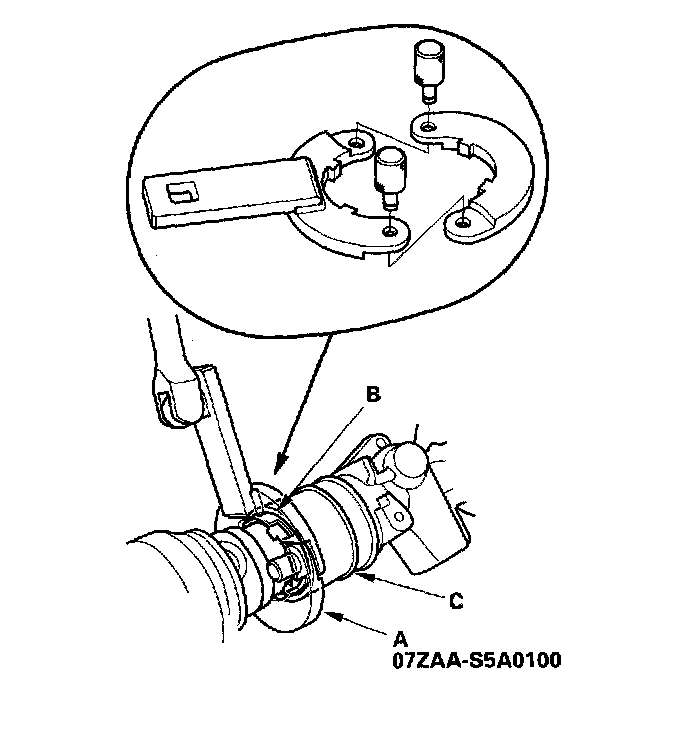 B

C

A
07ZAA-S5A0100