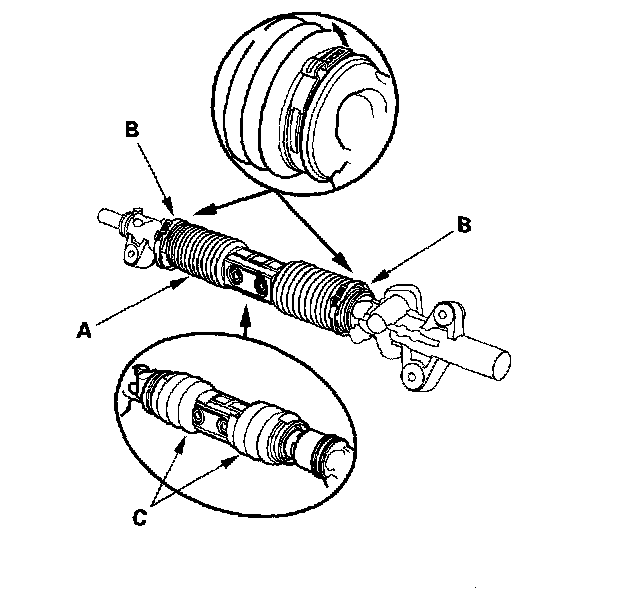 B
B
A
C