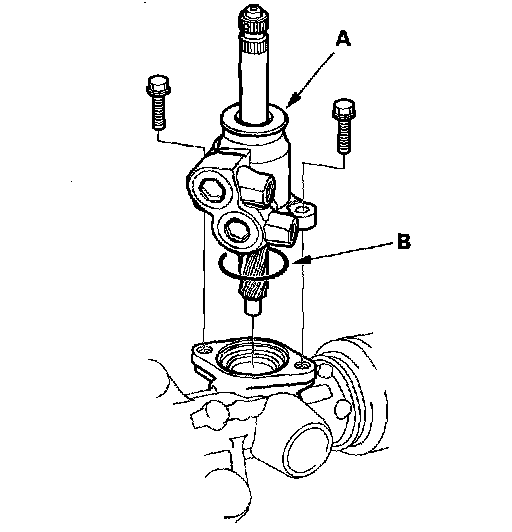 A

B