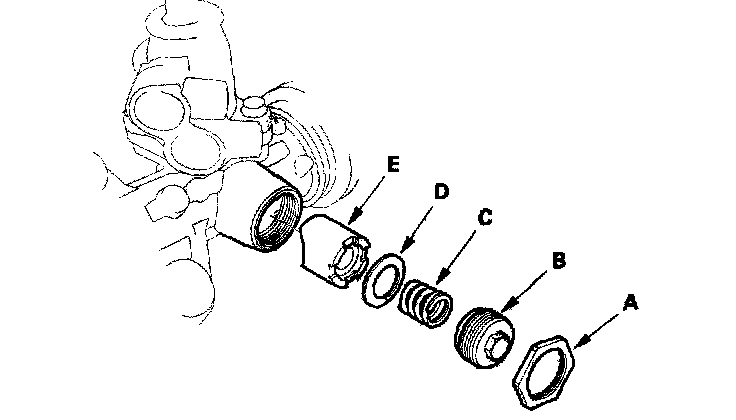 E
D
C
B
A